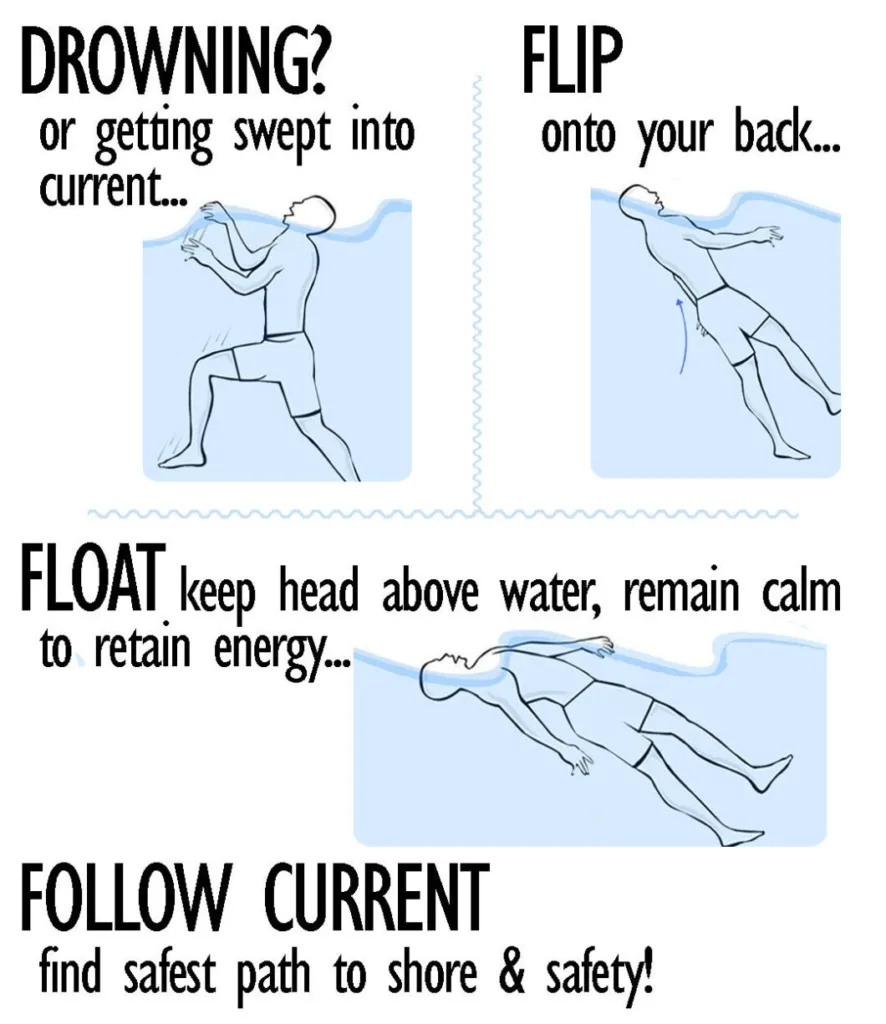 DROWNING?
or getting swept into current...

FLIP
onto your back...

FLOAT keep head above water, remain calm to retain energy...

FOLLOW CURRENT
find safest path to shore & safety!