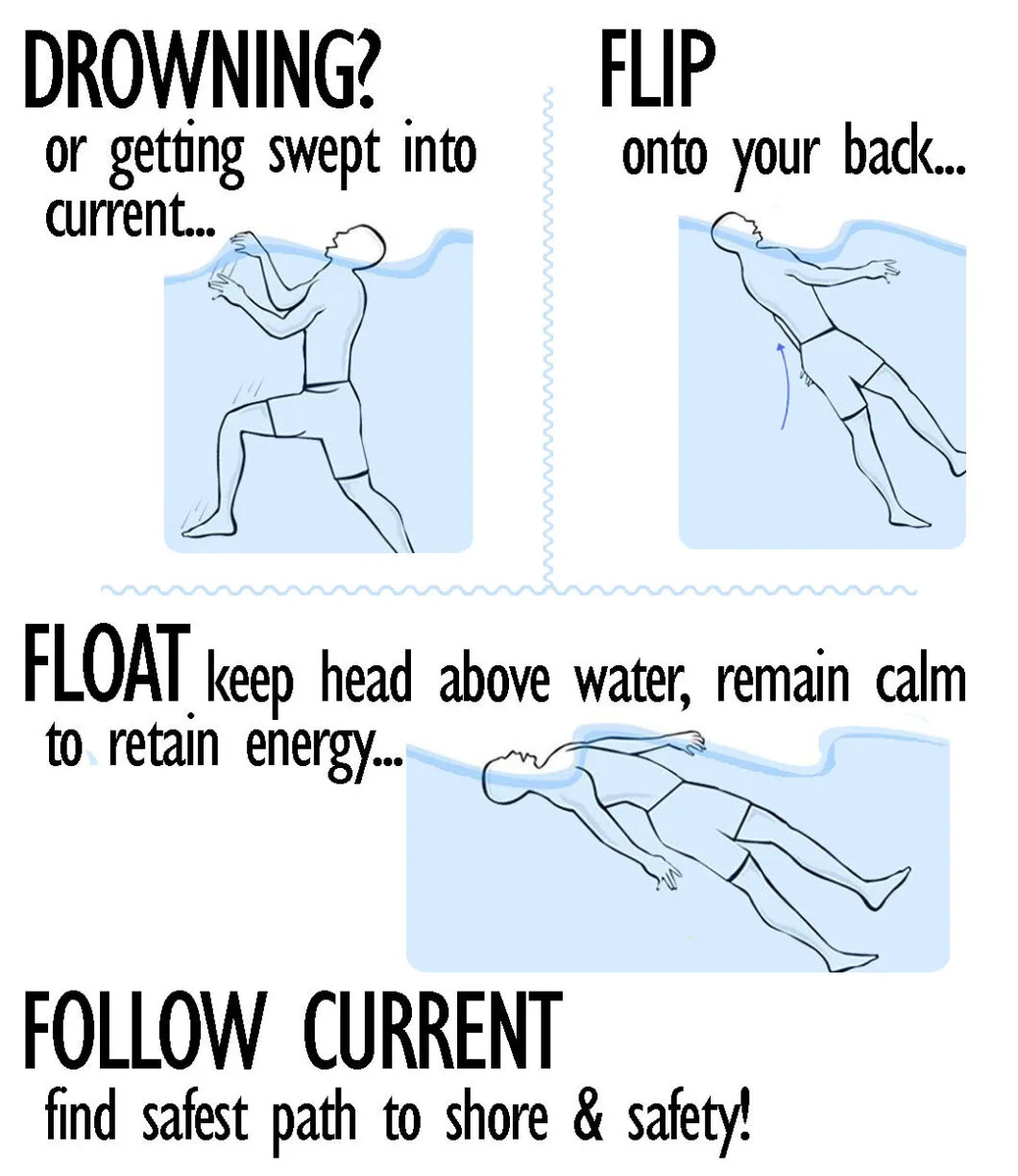 DROWNING?
or getting swept into current...

FLIP
onto your back...

FLOAT keep head above water, remain calm to retain energy...

FOLLOW CURRENT
find safest path to shore & safety!